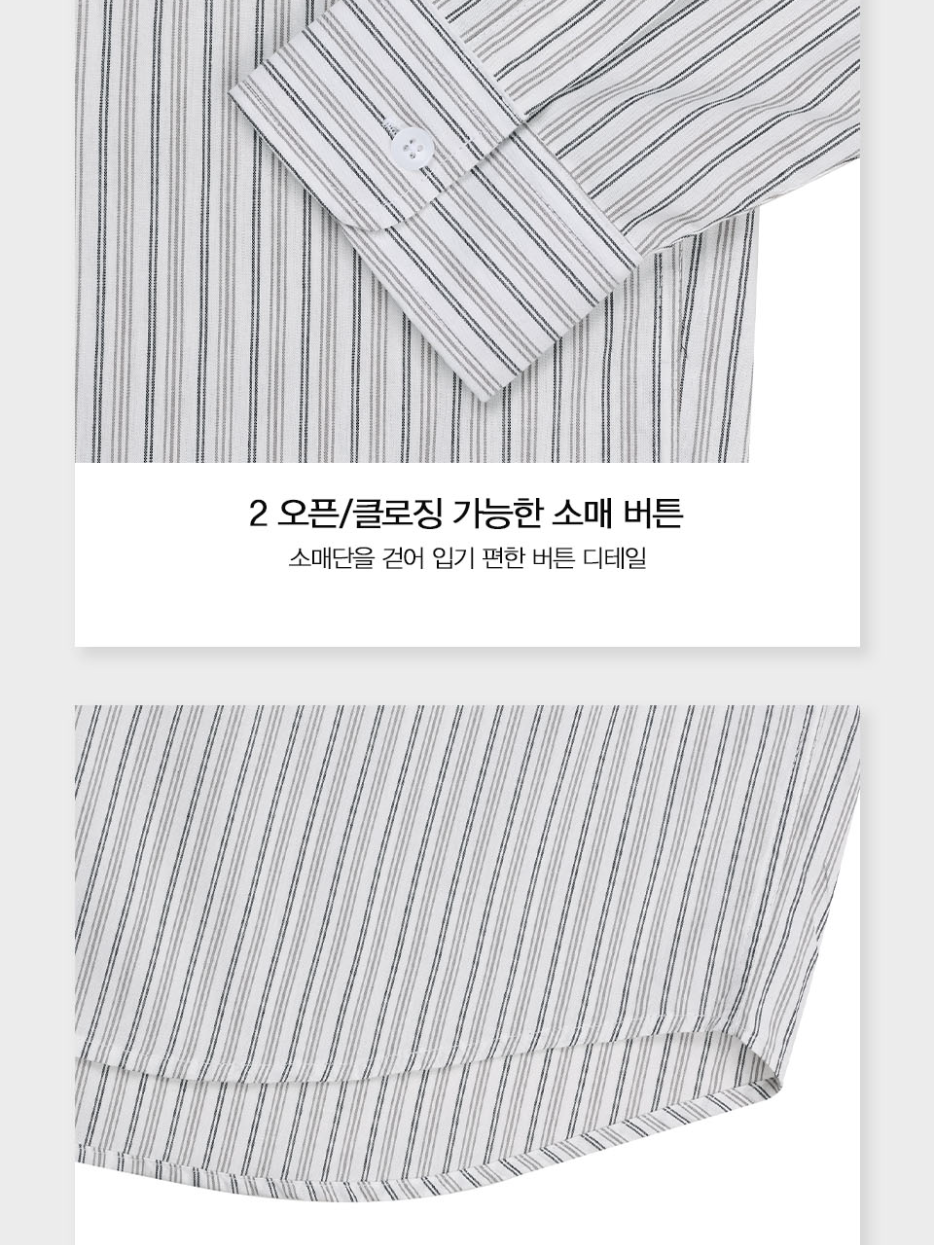 2 오픈/클로징 가능한 소매 버튼
소매단을 걷어 입기 편한 버튼 디테일