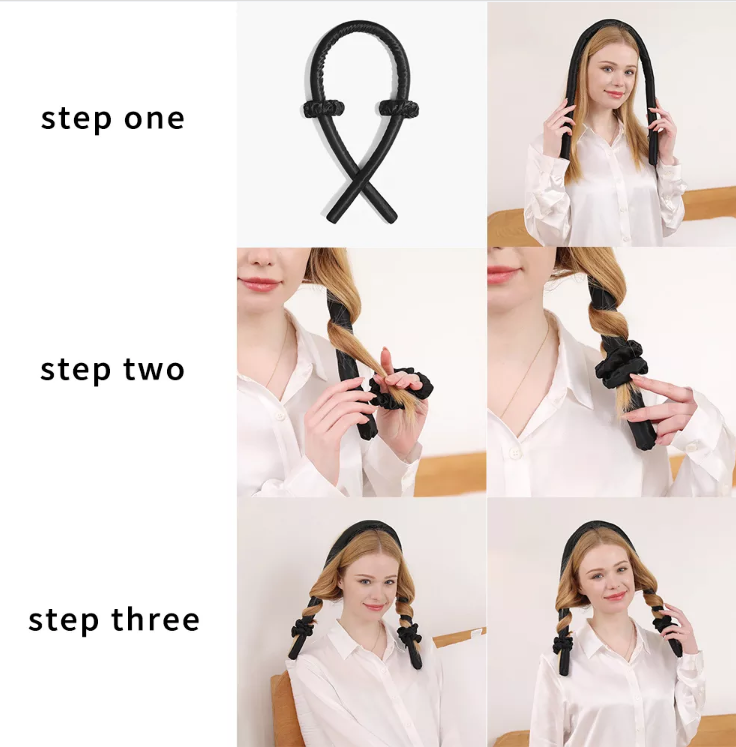 step one

step two

step three