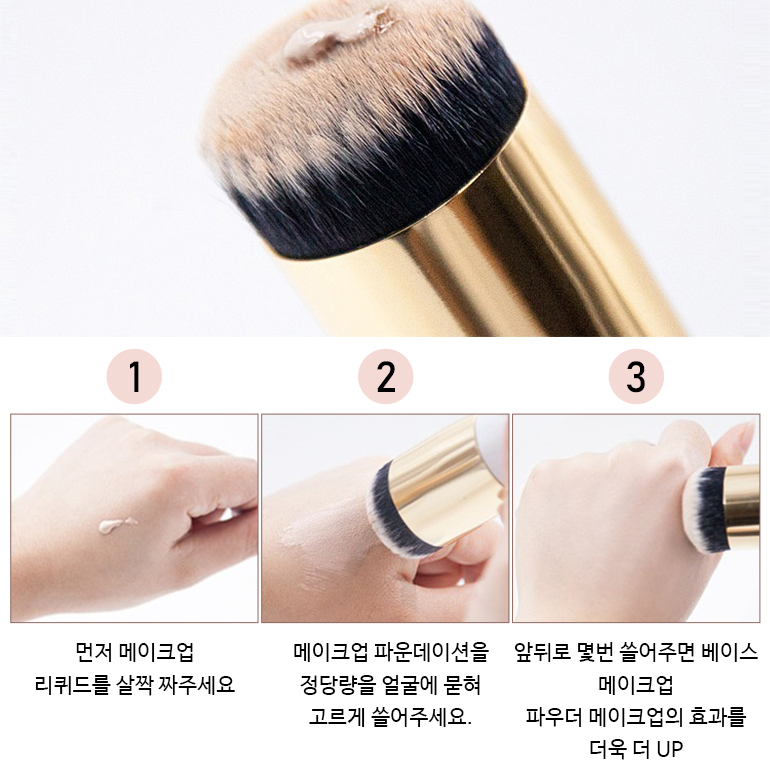 1

먼저 메이크업
리퀴드를 살짝 짜주세요

2

메이크업 파운데이션을
정당량을 얼굴에 묻혀
고르게 쓸어주세요.

3

앞뒤로 몇번 쓸어주면 베이스
메이크업
파우더 메이크업의 효과를
더욱 더 UP