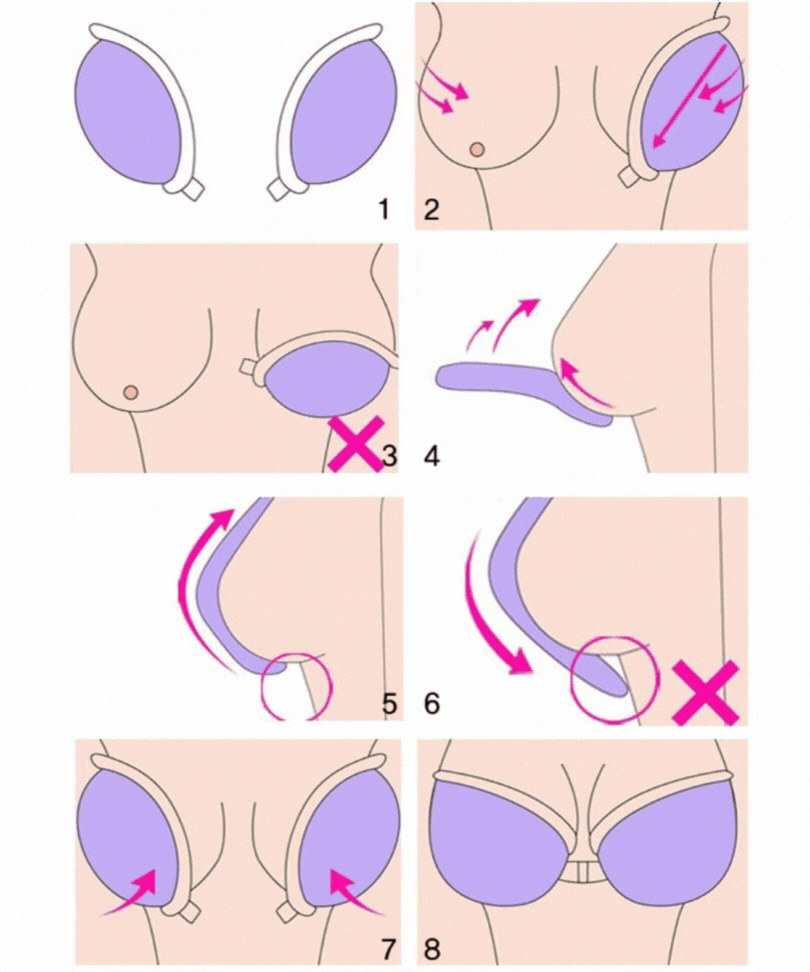 1 2
3 4
5 6
7 8