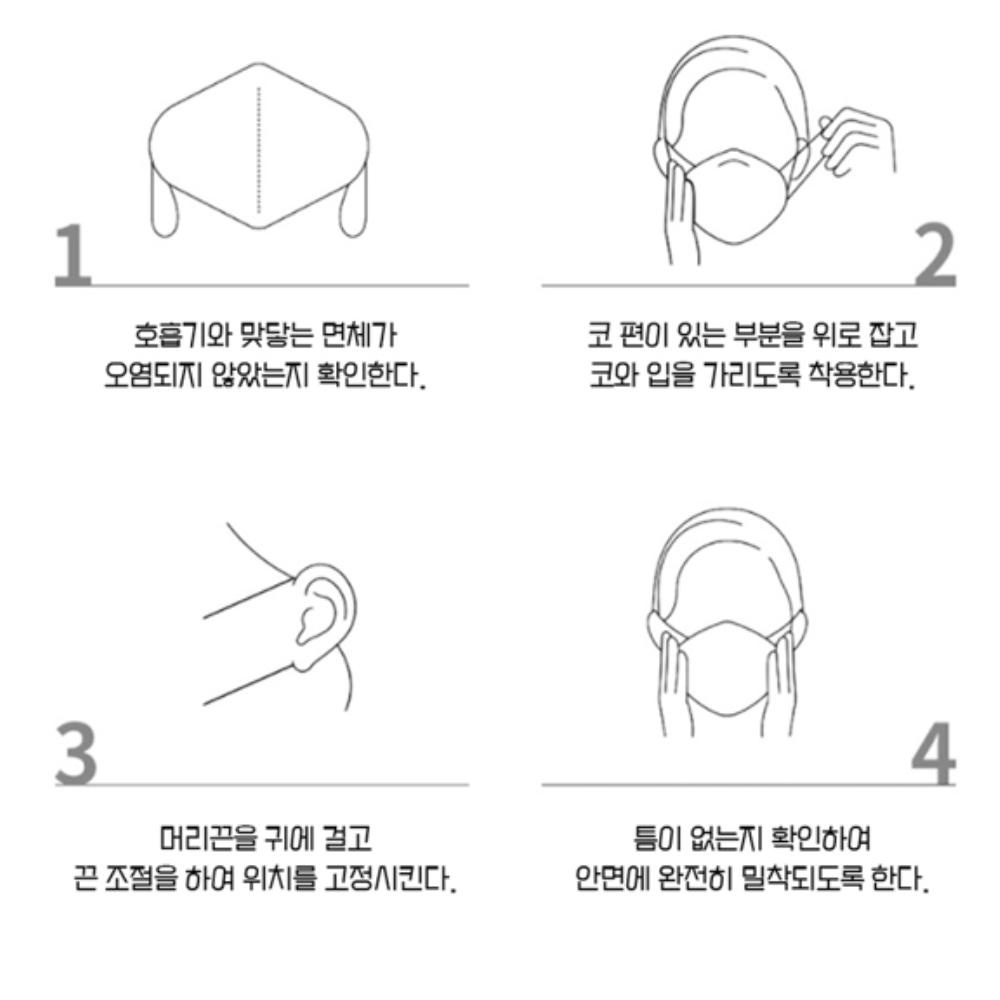 1

호흡기와 맞닿는 면체가
오염되지 않았는지 확인한다.

2

코 편이 있는 부분을 위로 잡고
코와 입을 가리도록 착용한다.

3

머리끈을 귀에 걸고
끈 조절을 하여 위치를 고정시킨다.

4

틈이 없는지 확인하여
안면에 완전히 밀착되도록 한다.