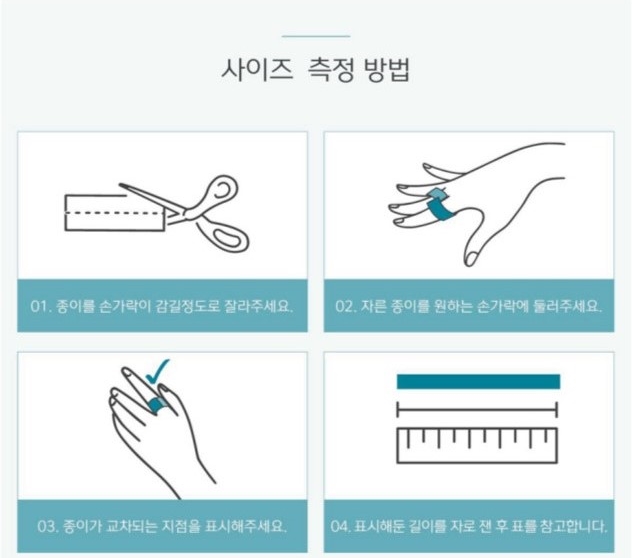 사이즈 측정 방법

01. 종이를 손가락이 감길정도로 잘라주세요.

02. 자른 종이를 원하는 손가락에 둘러주세요.

03. 종이가 교차되는 지점을 표시해주세요.

04. 표시해둔 길이를 자로 잰 후 표를 참고합니다.