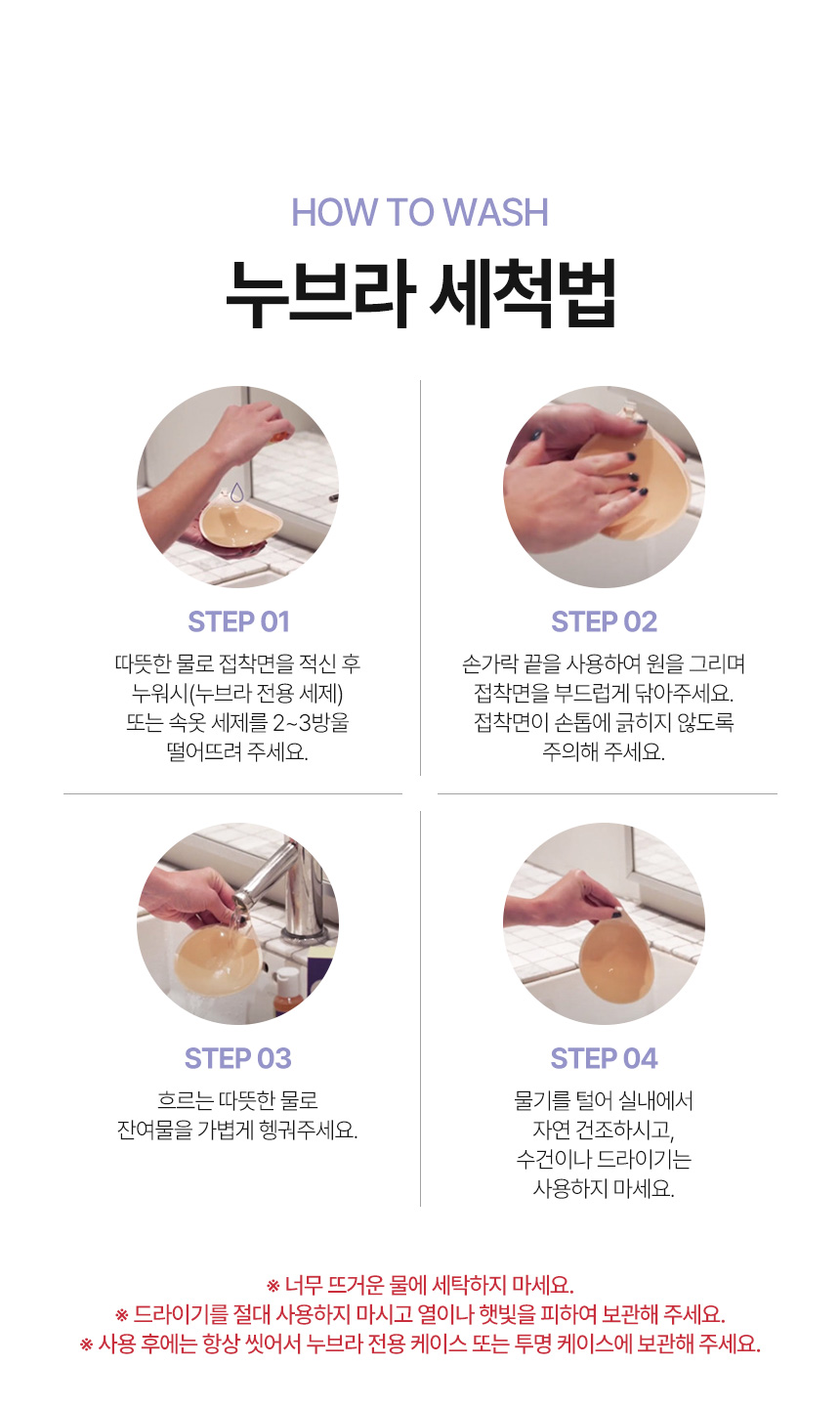 HOW TO WASH

누브라 세척법

STEP 01

따뜻한 물로 접착면을 적신 후 누워시(누브라 전용 세제) 또는 속옷 세제를 2~3방울 떨어뜨려 주세요.

STEP 02

손가락 끝을 사용하여 원을 그리며 접착면을 부드럽게 닦아주세요. 접착면이 손톱에 긁히지 않도록 주의해 주세요.

STEP 03

흐르는 따뜻한 물로 잔여물을 가볍게 헹궈주세요.

STEP 04

물기를 털어 실내에서 자연 건조하시고, 수건이나 드라이기는 사용하지 마세요.

※ 너무 뜨거운 물에 세탁하지 마세요.
※ 드라이기를 절대 사용하지 마시고 열이나 햇빛을 피하여 보관해 주세요.
※ 사용 후에는 항상 씻어서 누브라 전용 케이스 또는 투명 케이스에 보관해 주세요.