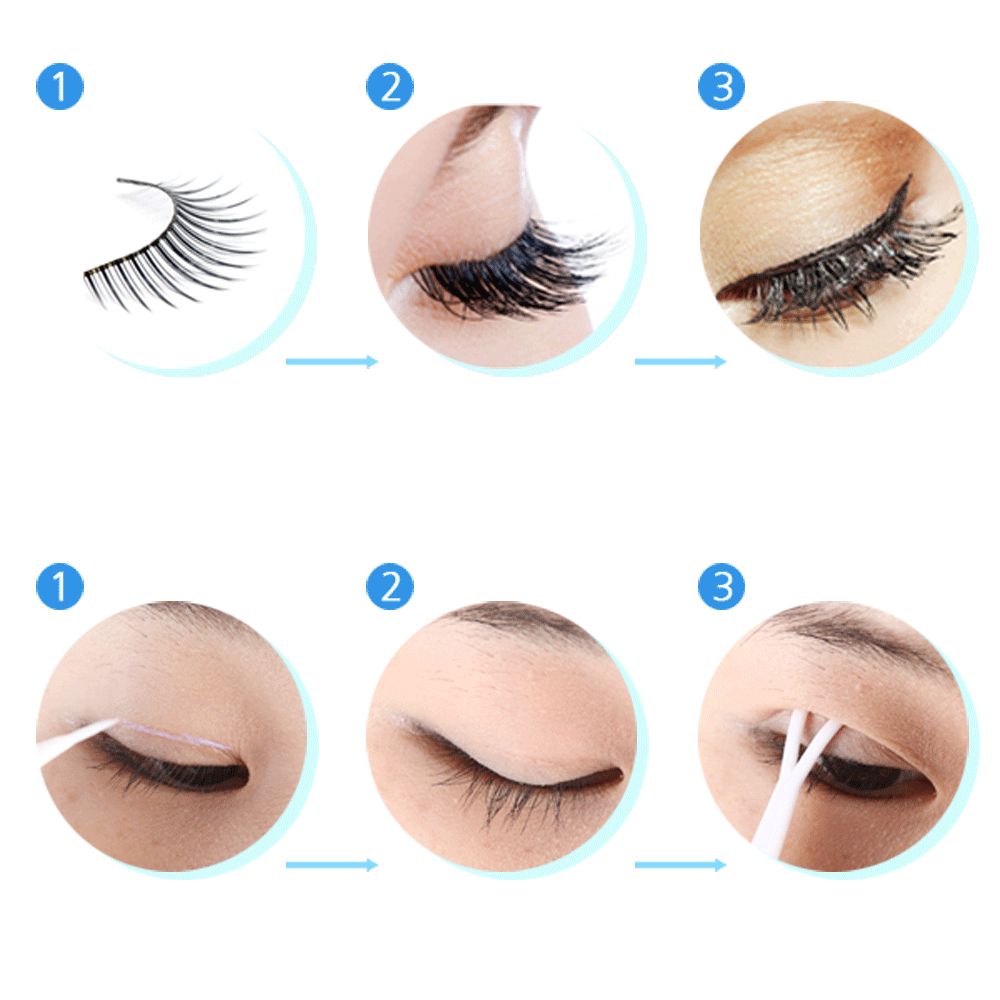 1
2
3
1
2
3