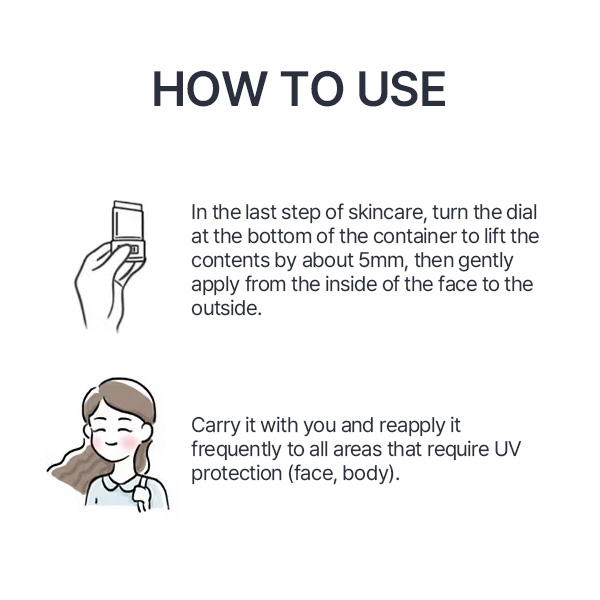 HOW TO USE

In the last step of skincare, turn the dial at the bottom of the container to lift the contents by about 5mm, then gently apply from the inside of the face to the outside.

Carry it with you and reapply it frequently to all areas that require UV protection (face, body).